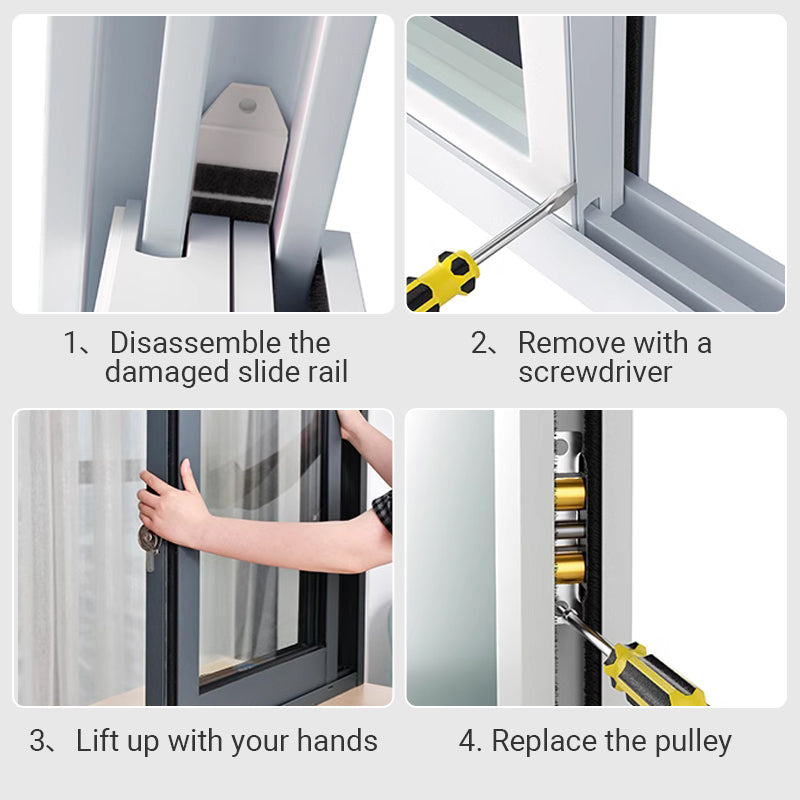 1、Disassemble the damaged slide rail

2、Remove with a screwdriver

3、Lift up with your hands

4. Replace the pulley