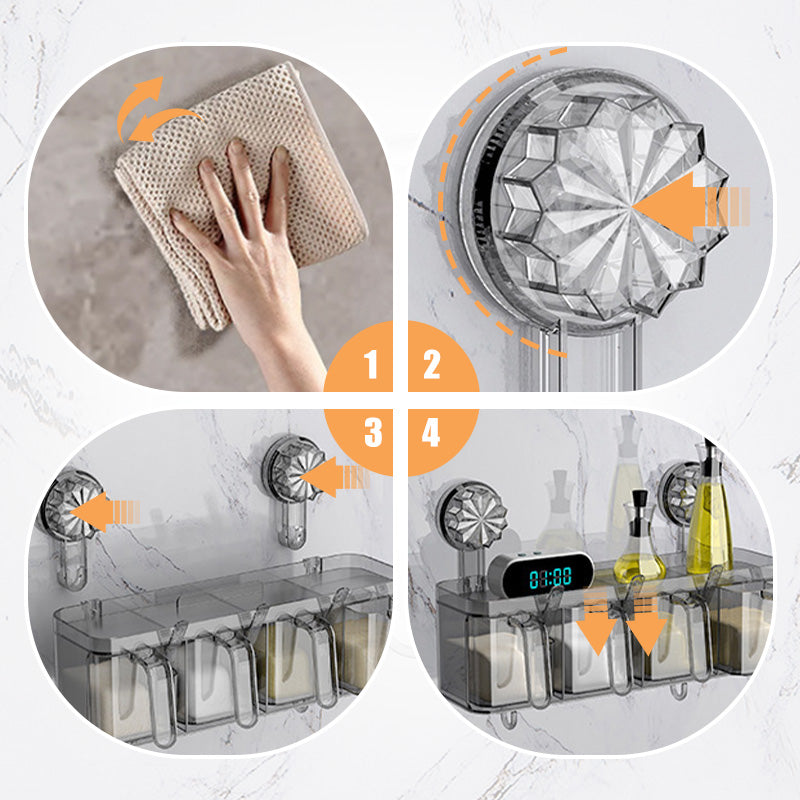 1
2
3
4
08:00